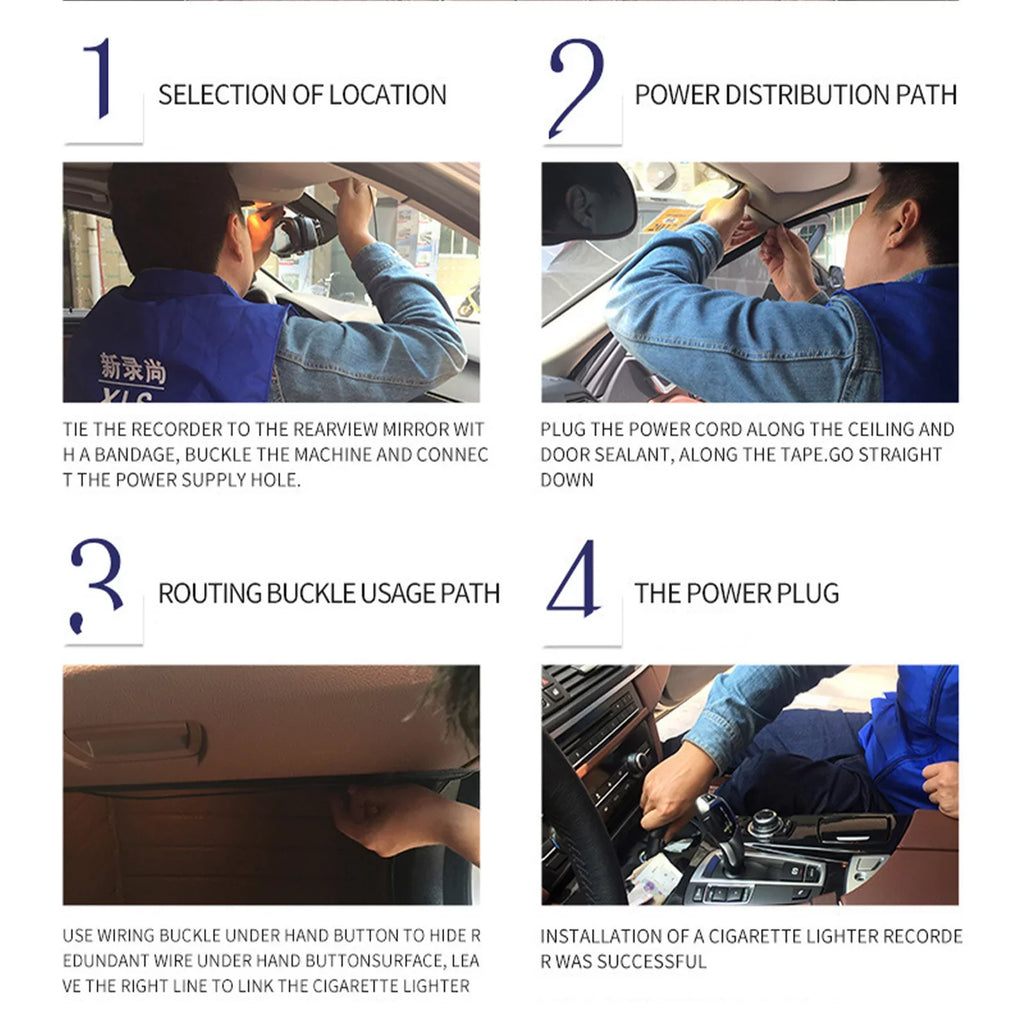 1 SELECTION OF LOCATION

新录尚
XLS

TIE THE RECORDER TO THE REARVIEW MIRROR WIT H A BANDAGE, BUCKLE THE MACHINE AND CONNEC T THE POWER SUPPLY HOLE.

2 POWER DISTRIBUTION PATH

PLUG THE POWER CORD ALONG THE CEILING AND DOOR SEALANT, ALONG THE TAPE.GO STRAIGHT DOWN

3 ROUTING BUCKLE USAGE PATH

USE WIRING BUCKLE UNDER HAND BUTTON TO HIDE R EDUNDANT WIRE UNDER HAND BUTTONSURFACE, LEA VE THE RIGHT LINE TO LINK THE CIGARETTE LIGHTER

4 THE POWER PLUG

INSTALLATION OF A CIGARETTE LIGHTER RECORDE R WAS SUCCESSFUL